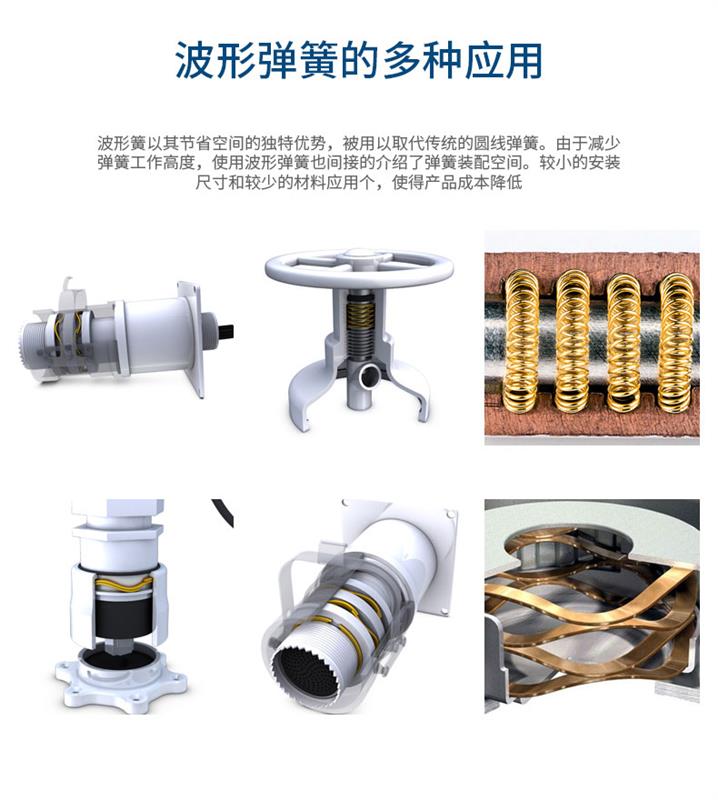 波形弹簧的多种应用

波形簧以其节省空间的独特优势，被用以取代传统的圆线弹簧。由于减少弹簧工作高度，使用波形弹簧也间接的介绍了弹簧装配空间。较小的安装尺寸和较少的材料应用个，使得产品成本降低